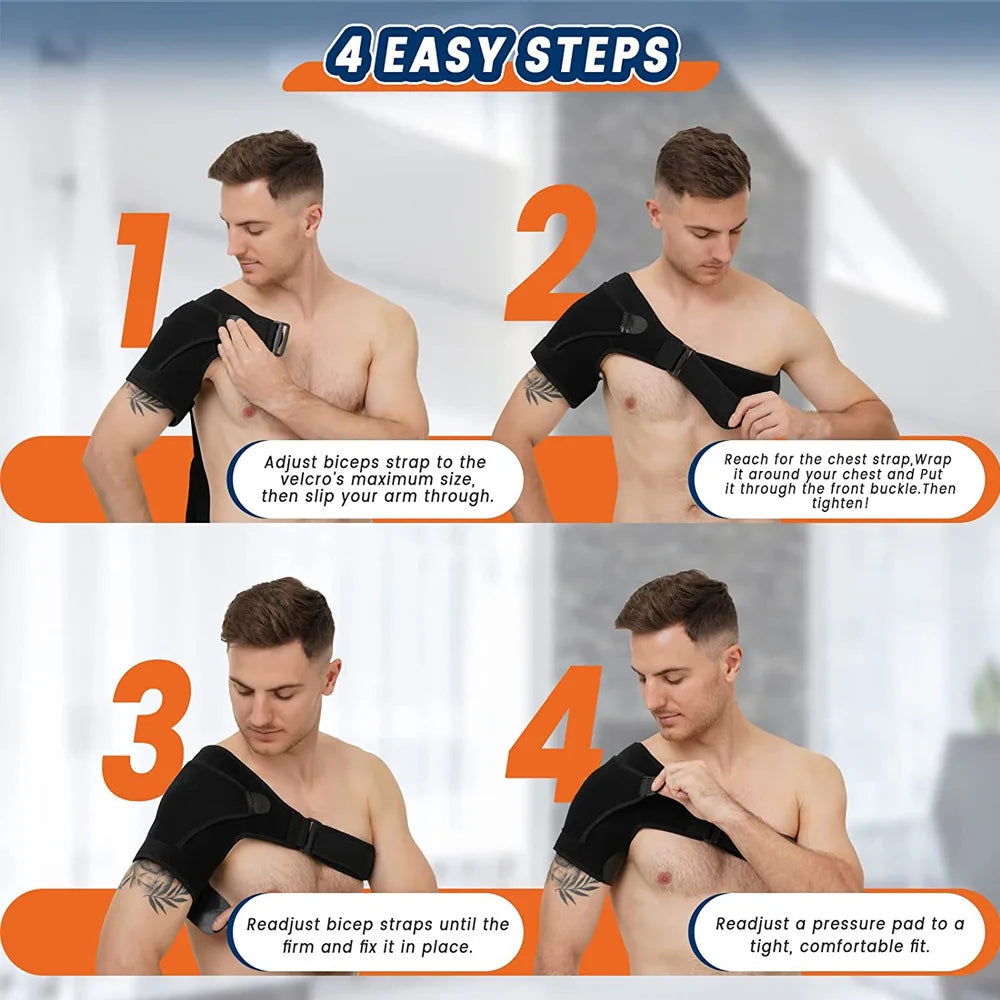 4 EASY STEPS

1

Adjust biceps strap to the velcro's maximum size, then slip your arm through.

2

Reach for the chest strap,Wrap it around your chest and Put it through the front buckle.Then tighten!

3

Readjust bicep straps until the firm and fix it in place.

4

Readjust a pressure pad to a tight, comfortable fit.